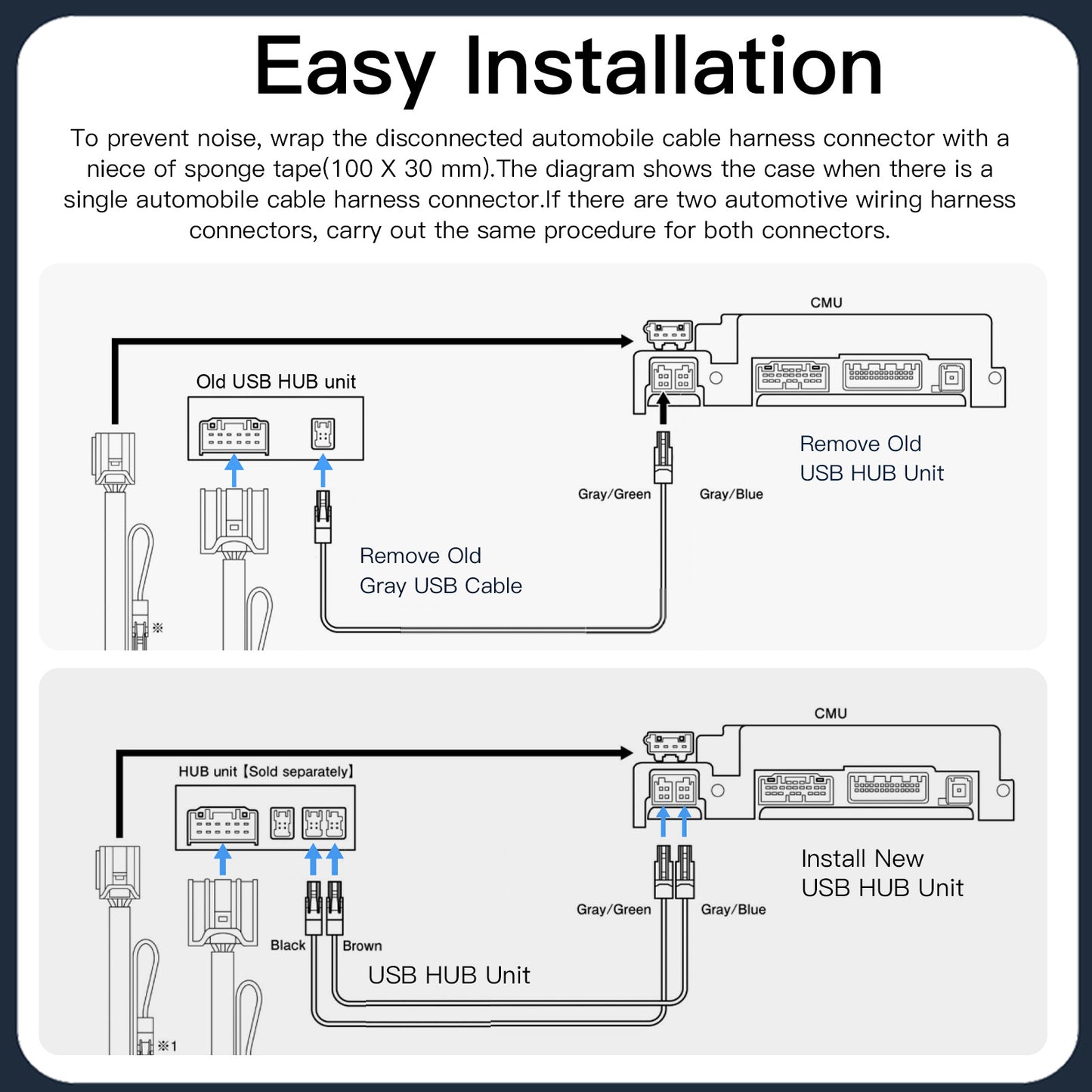 Easy Installation

To prevent noise, wrap the disconnected automobile cable harness connector with a niece of sponge tape(100 X 30 mm).The diagram shows the case when there is a single automobile cable harness connector.If there are two automotive wiring harness connectors, carry out the same procedure for both connectors.

CMU

Old USB HUB unit

Remove Old USB HUB Unit

Gray/Green

Gray/Blue

Remove Old Gray USB Cable

※

CMU

HUB unit【Sold separately】

Install New USB HUB Unit

Gray/Green

Gray/Blue

Black

Brown

USB HUB Unit

※1